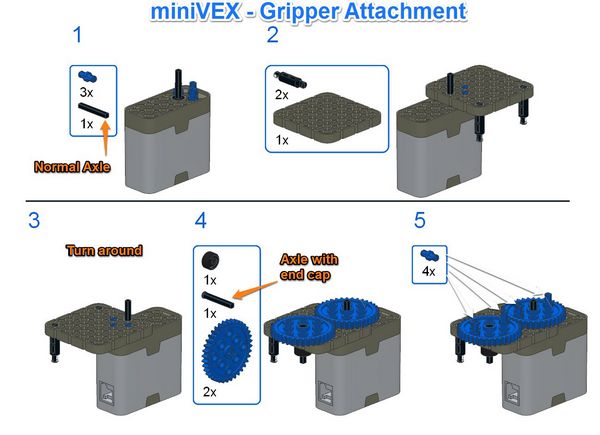 miniVEX - Gripper Attachment

1

3x

1x

Normal Axle

2

2x

1x

3

Turn around

4

1x

1x

2x

Axle with end cap

5

4x