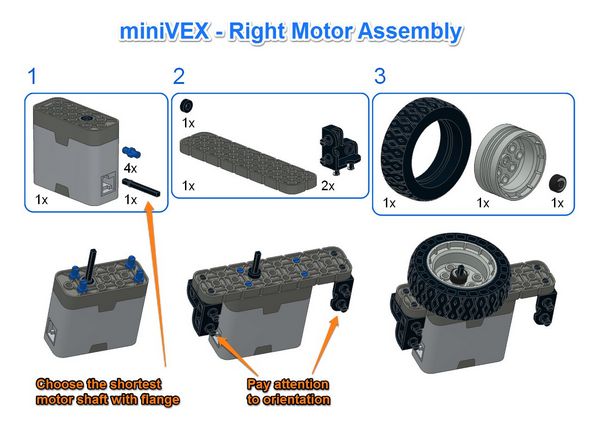 miniVEX - Right Motor Assembly

1

4x

1x

1x

2

1x

1x

2x

3

1x

1x

1x

Choose the shortest motor shaft with flange

Pay attention to orientation