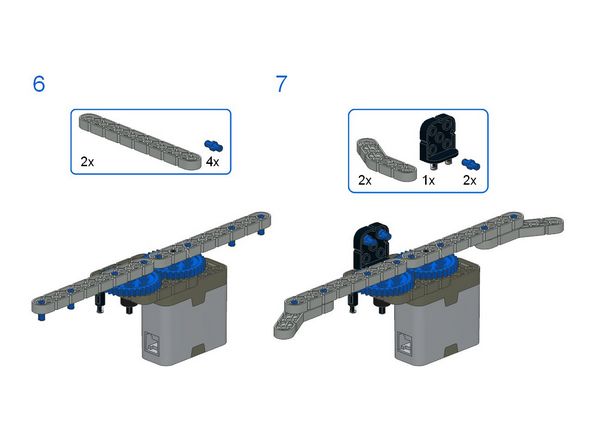 6

2x

4x

7

2x

1x

2x